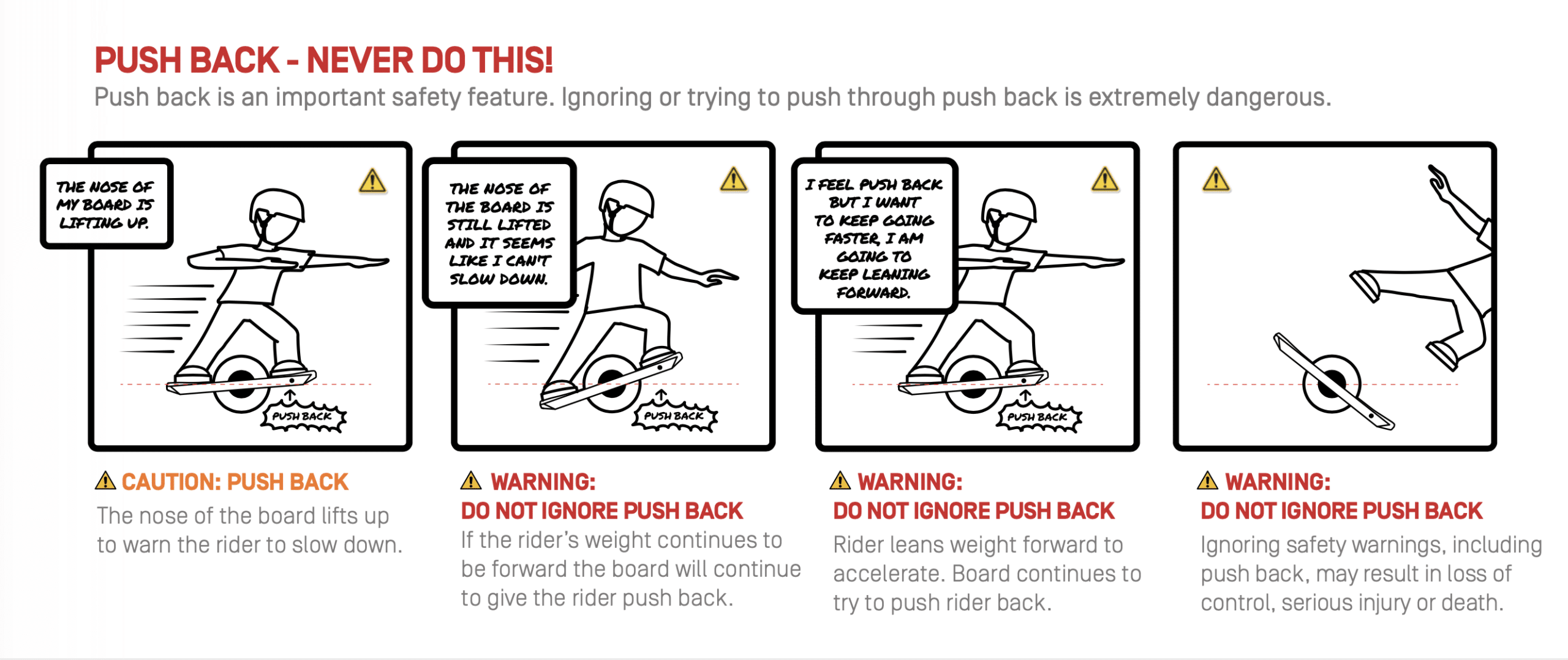 PUSH BACK - NEVER DO THIS!

Push back is an important safety feature. Ignoring or trying to push through push back is extremely dangerous.

THE NOSE OF MY BOARD IS LIFTING UP.

PUSH BACK

CAUTION: PUSH BACK

The nose of the board lifts up to warn the rider to slow down.

THE NOSE OF THE BOARD IS STILL LIFTED AND IT SEEMS LIKE I CAN'T SLOW DOWN.

PUSH BACK

WARNING:
DO NOT IGNORE PUSH BACK

If the rider's weight continues to be forward the board will continue to give the rider push back.

I FEEL PUSH BACK BUT I WANT TO KEEP GOING FASTER, I AM GOING TO KEEP LEANING FORWARD.

PUSH BACK

WARNING:
DO NOT IGNORE PUSH BACK

Rider leans weight forward to accelerate. Board continues to try to push rider back.

WARNING:
DO NOT IGNORE PUSH BACK

Ignoring safety warnings, including push back, may result in loss of control, serious injury or death.