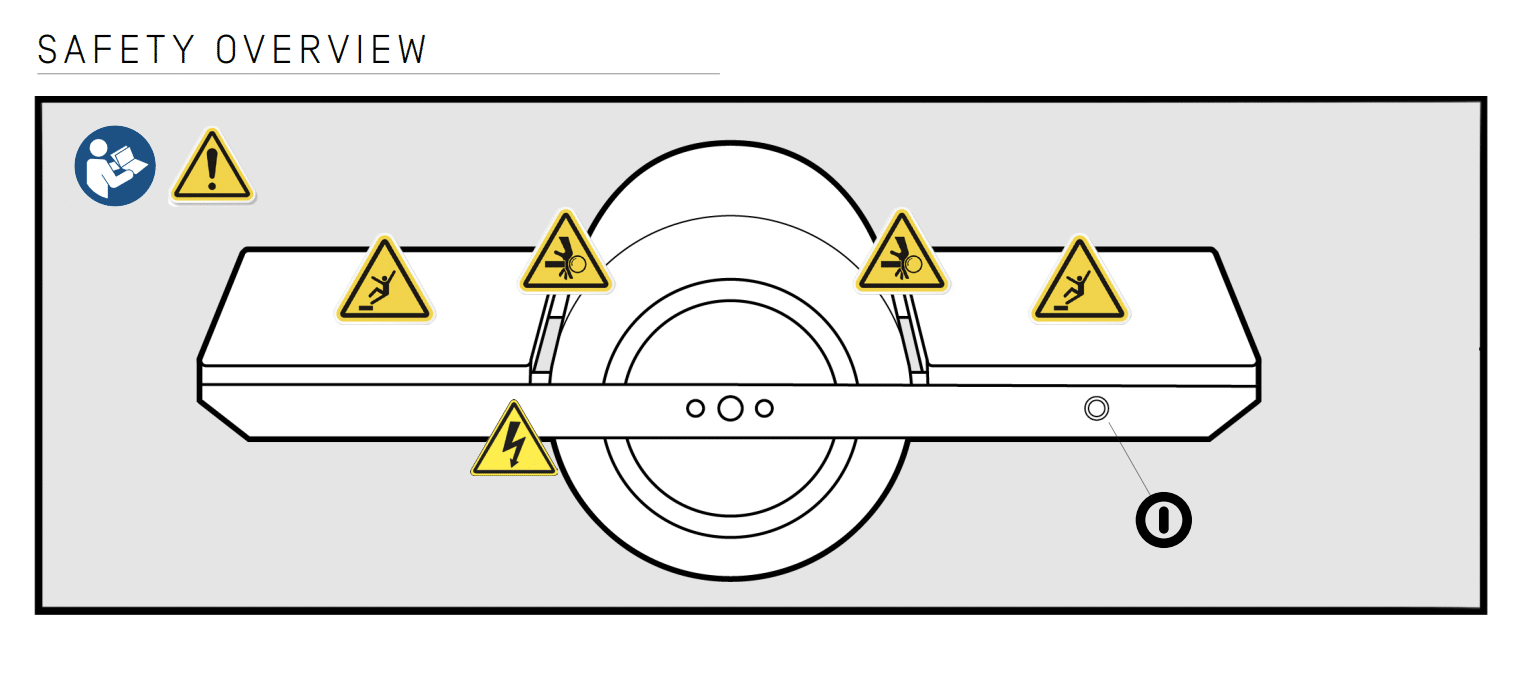 SAFETY OVERVIEW